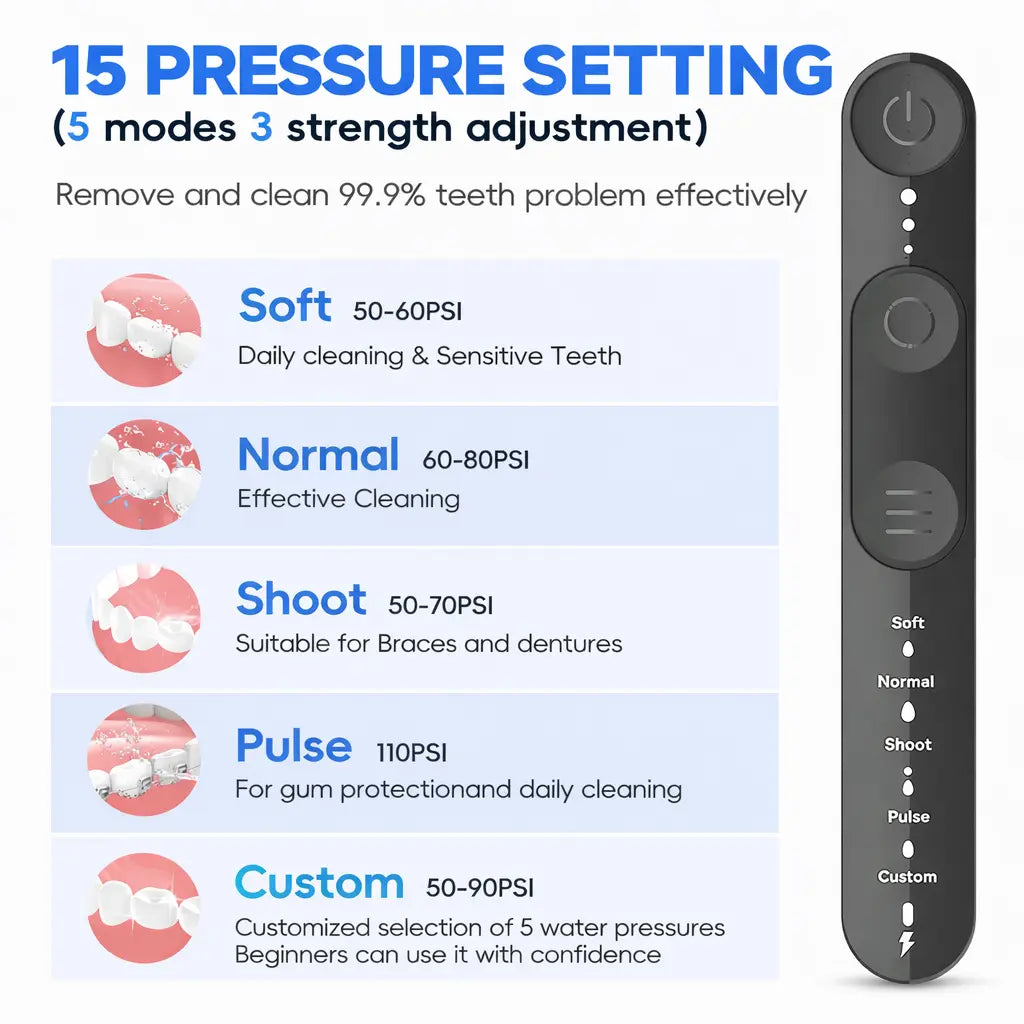 15 PRESSURE SETTING
(5 modes 3 strength adjustment)

Remove and clean 99.9% teeth problem effectively

Soft 50-60PSI
Daily cleaning & Sensitive Teeth

Normal 60-80PSI
Effective Cleaning

Shoot 50-70PSI
Suitable for Braces and dentures

Pulse 110PSI
For gum protectionand daily cleaning

Custom 50-90PSI
Customized selection of 5 water pressures
Beginners can use it with confidence

Soft
Normal
Shoot
Pulse
Custom