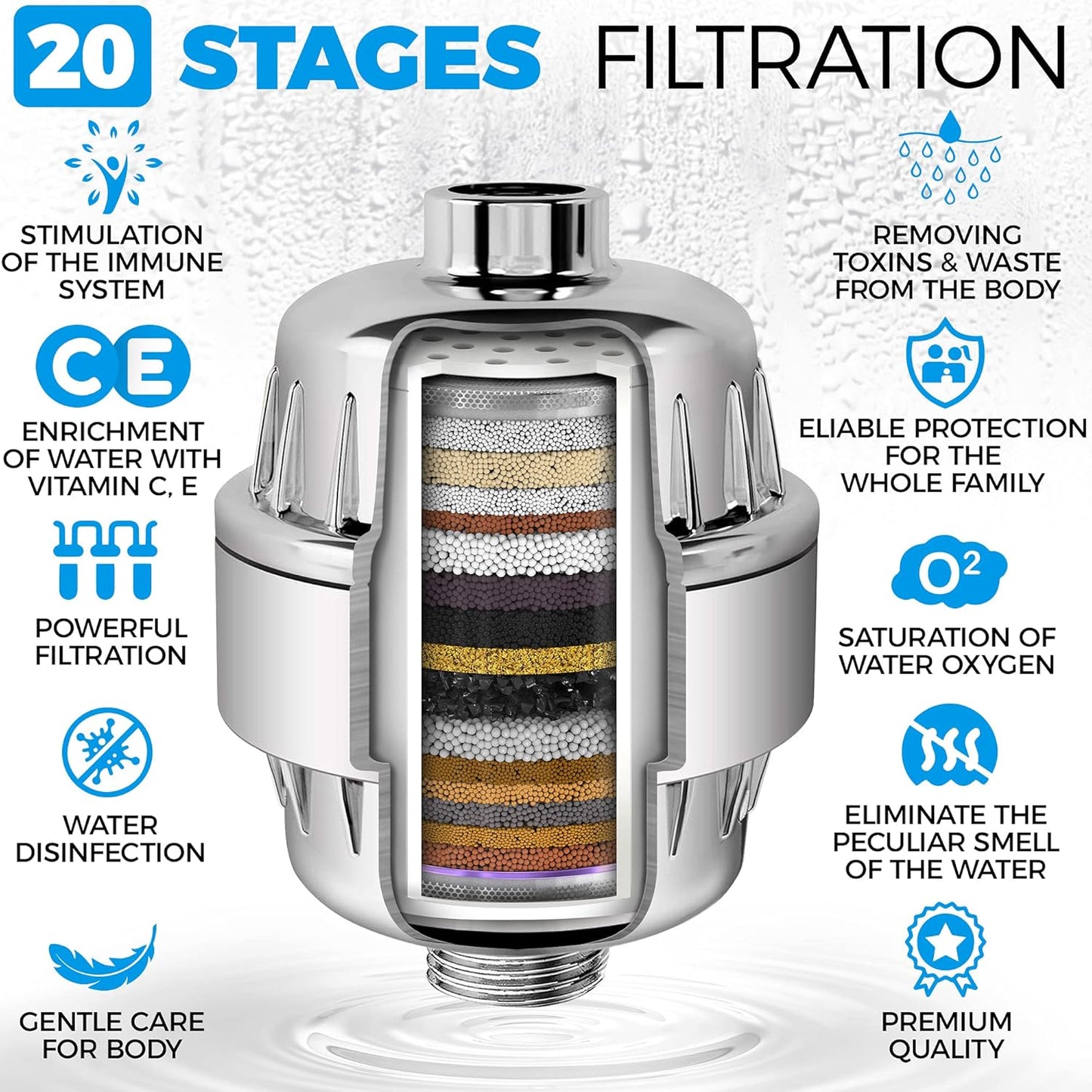 20 STAGES FILTRATION

STIMULATION OF THE IMMUNE SYSTEM

CE

ENRICHMENT OF WATER WITH VITAMIN C, E

POWERFUL FILTRATION

WATER DISINFECTION

GENTLE CARE FOR BODY

REMOVING TOXINS & WASTE FROM THE BODY

ELIABLE PROTECTION FOR THE WHOLE FAMILY

$O^2$

SATURATION OF WATER OXYGEN

ELIMINATE THE PECULIAR SMELL OF THE WATER

PREMIUM QUALITY