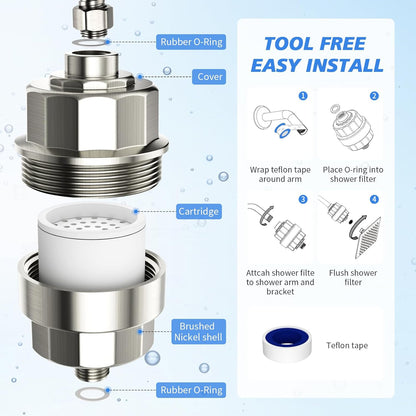 Rubber O-Ring

Cover

Cartridge

Brushed Nickel shell

Rubber O-Ring

TOOL FREE EASY INSTALL

1
Wrap teflon tape around arm

2
Place O-ring into shower filter

3
Attcah shower filte to shower arm and bracket

4
Flush shower filter

Teflon tape