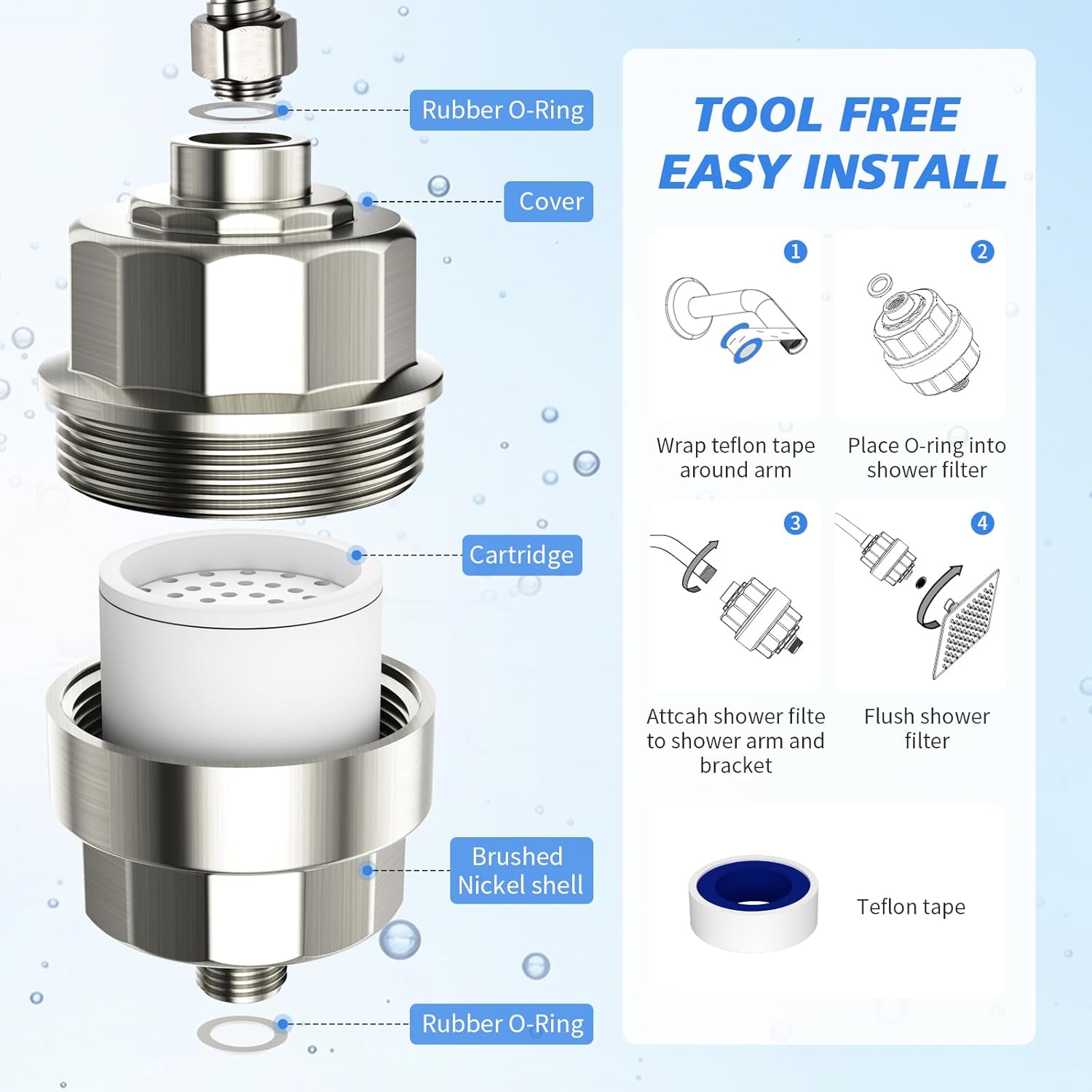 Rubber O-Ring

Cover

Cartridge

Brushed Nickel shell

Rubber O-Ring

TOOL FREE
EASY INSTALL

1

Wrap teflon tape around arm

2

Place O-ring into shower filter

3

Attcah shower filte to shower arm and bracket

4

Flush shower filter

Teflon tape