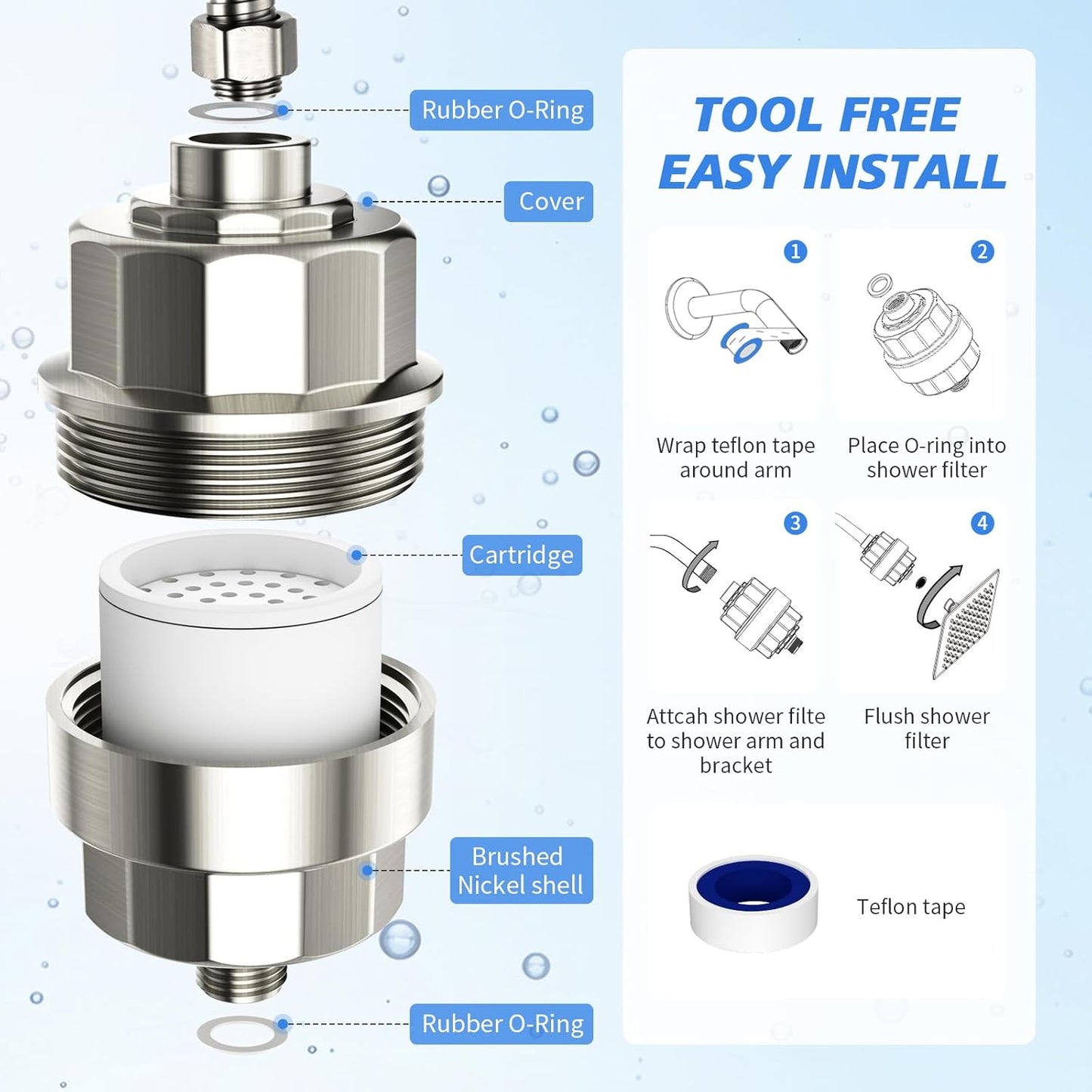 Rubber O-Ring

Cover

Cartridge

Brushed Nickel shell

Rubber O-Ring

TOOL FREE EASY INSTALL

1

Wrap teflon tape around arm

2

Place O-ring into shower filter

3

Attcah shower filte to shower arm and bracket

4

Flush shower filter

Teflon tape