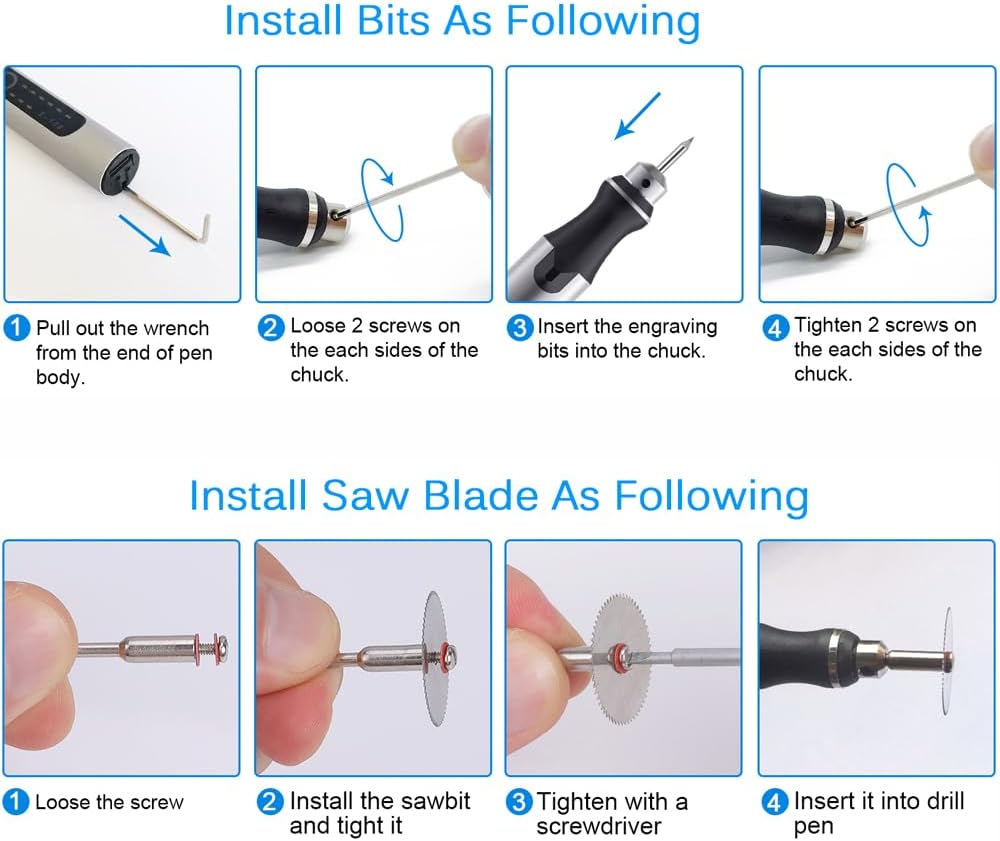 Install Bits As Following

1 Pull out the wrench from the end of pen body.

2 Loose 2 screws on the each sides of the chuck.

3 Insert the engraving bits into the chuck.

4 Tighten 2 screws on the each sides of the chuck.

Install Saw Blade As Following

1 Loose the screw

2 Install the sawbit and tight it

3 Tighten with a screwdriver

4 Insert it into drill pen