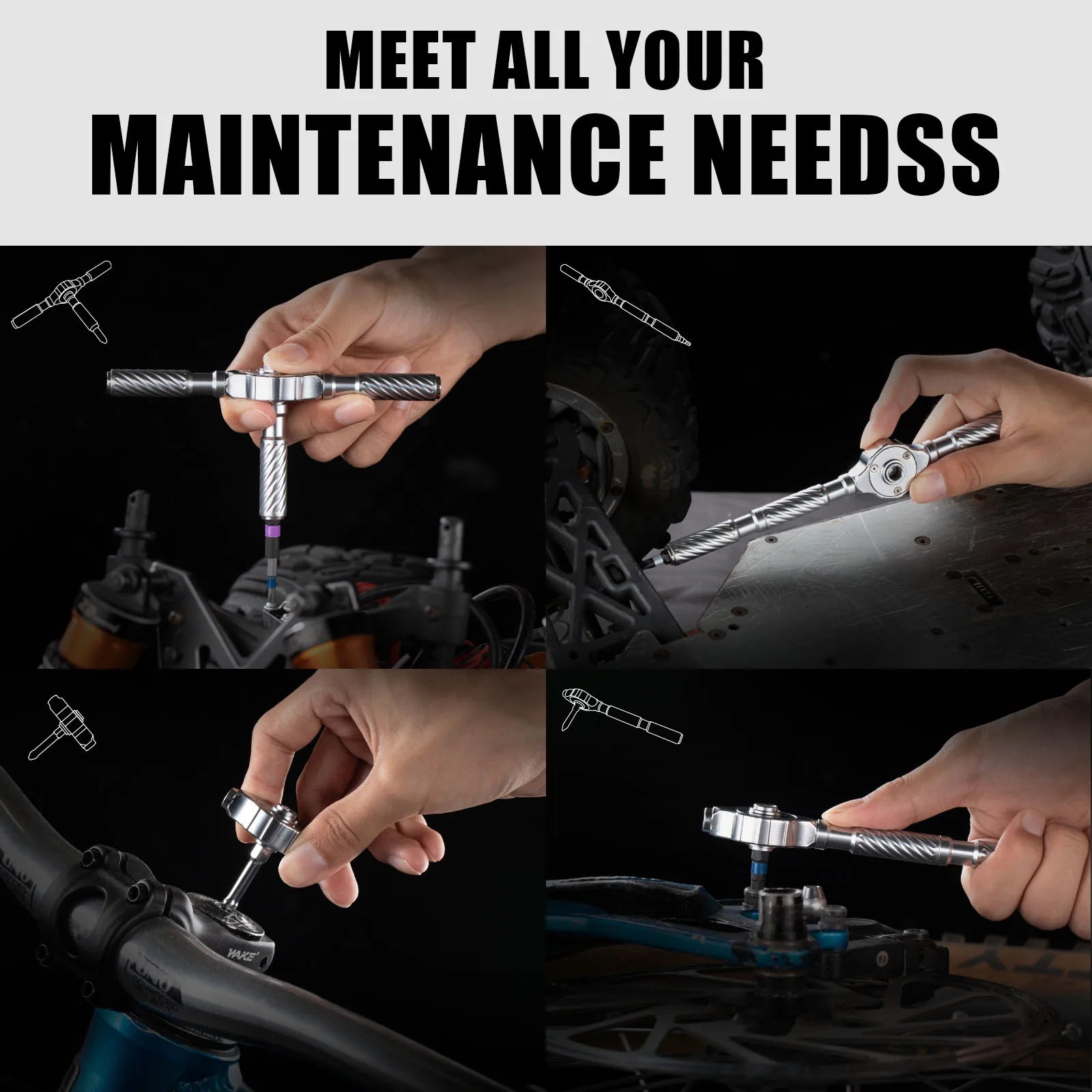 MEET ALL YOUR
MAINTENANCE NEEDSS

WAKE