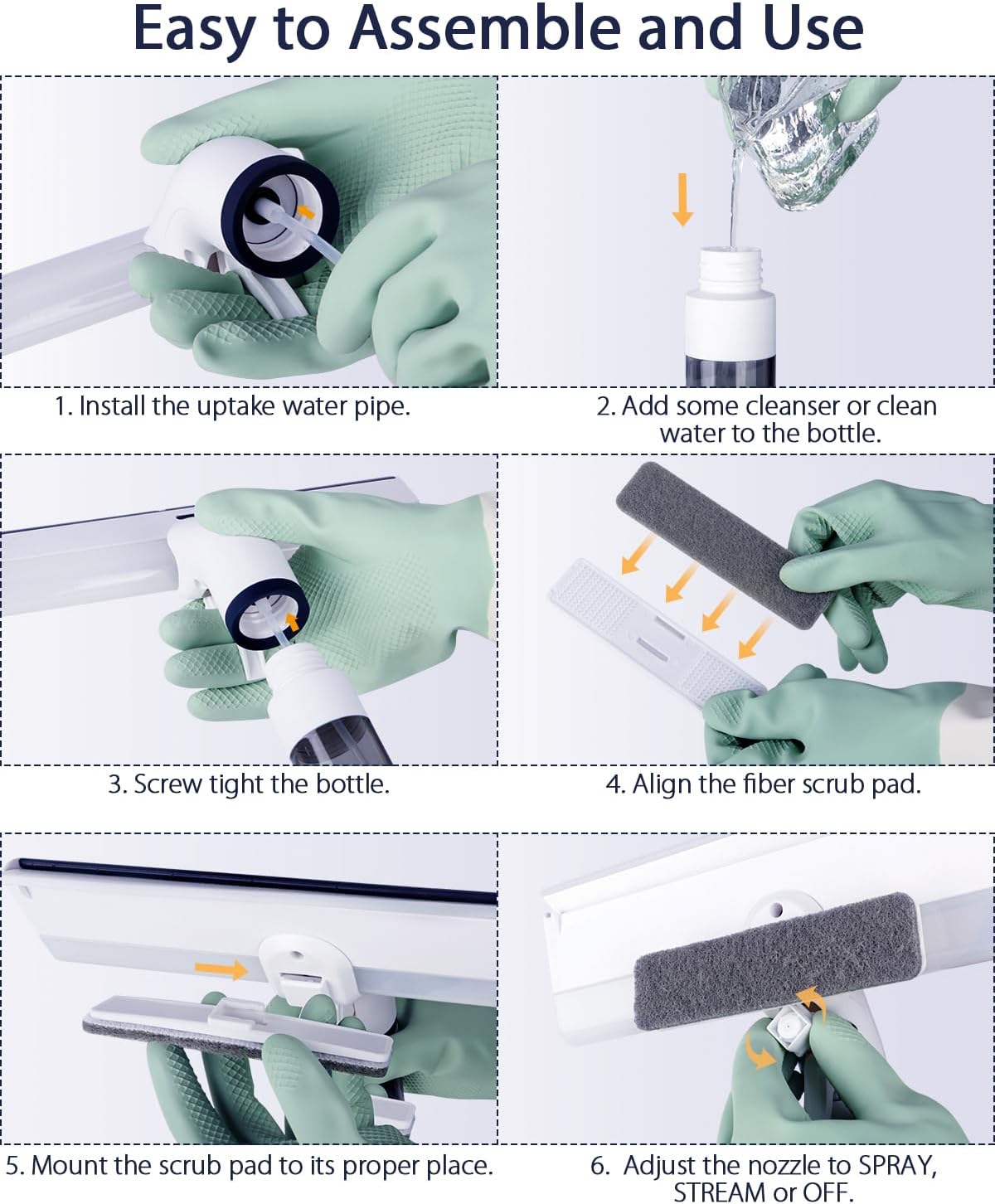 Easy to Assemble and Use

1. Install the uptake water pipe.

2. Add some cleanser or clean water to the bottle.

3. Screw tight the bottle.

4. Align the fiber scrub pad.

5. Mount the scrub pad to its proper place.

6. Adjust the nozzle to SPRAY, STREAM or OFF.