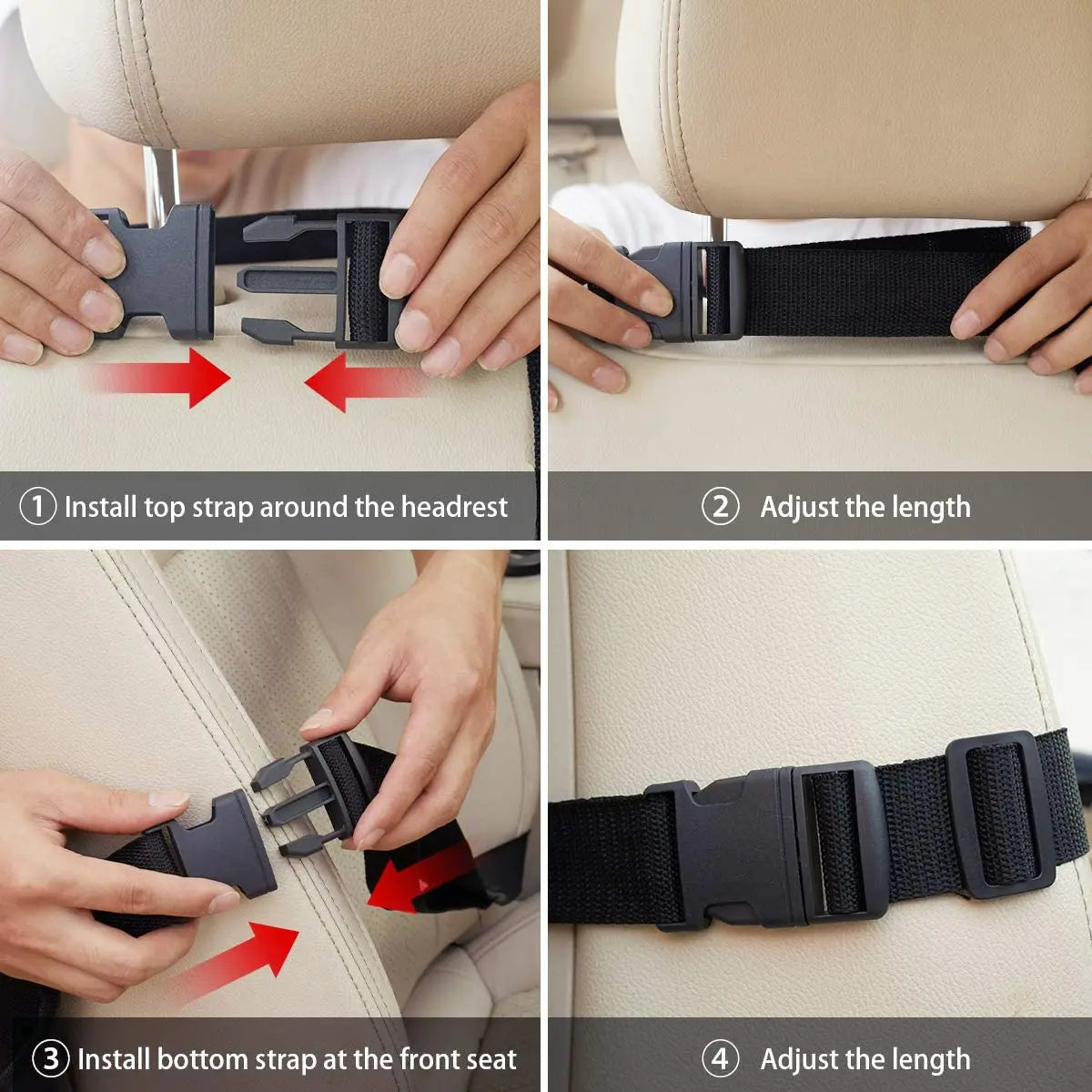 ① Install top strap around the headrest

② Adjust the length

③ Install bottom strap at the front seat

④ Adjust the length